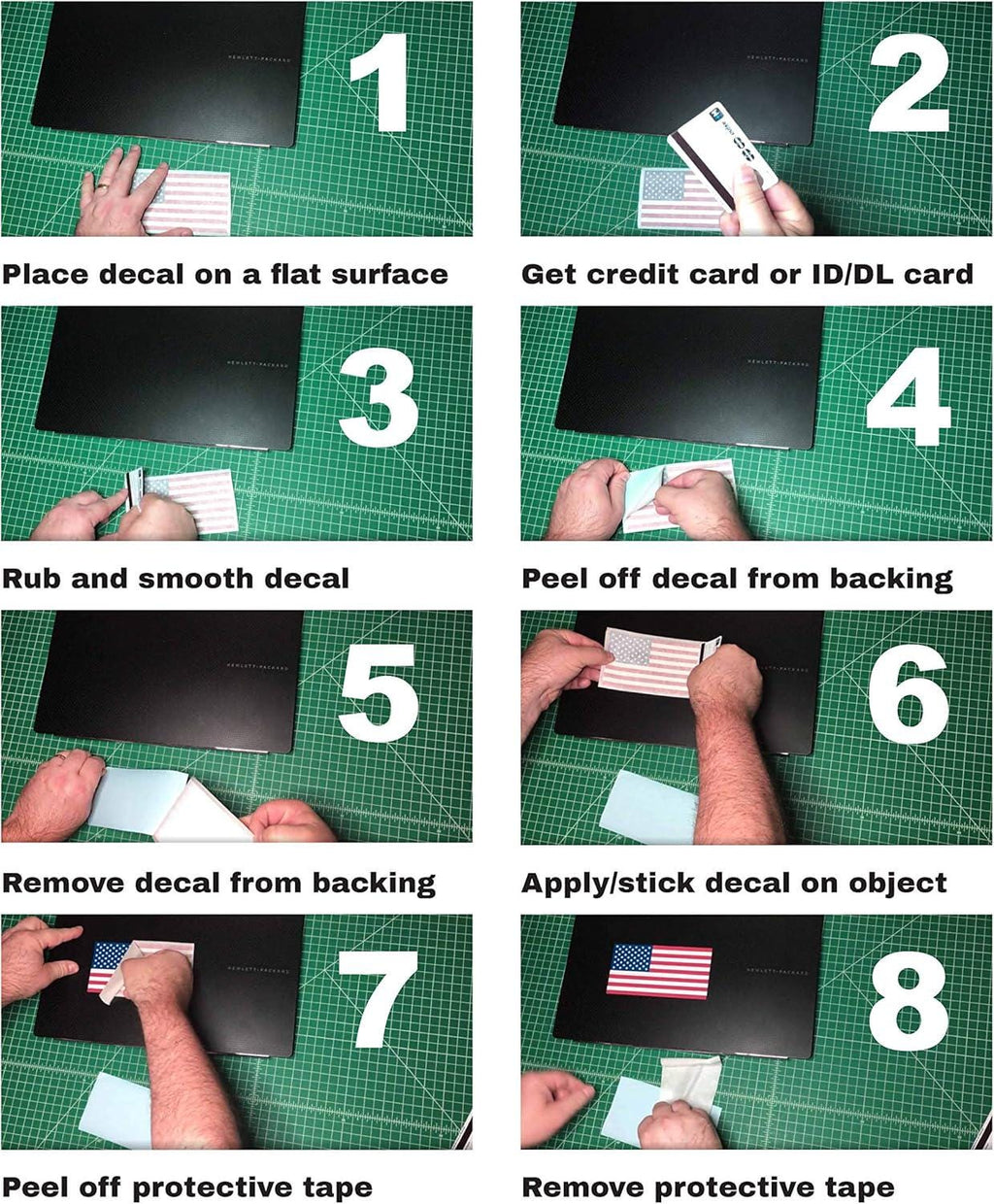 1

HEWLETT-PACKARD

Place decal on a flat surface

2

HEWLETT-PACKARD

Get credit card or ID/DL card

3

HEWLETT-PACKARD

Rub and smooth decal

4

HEWLETT-PACKARD

Peel off decal from backing

5

HEWLETT-PACKARD

Remove decal from backing

6

HEWLETT-PACKARD

Apply/stick decal on object

7

HEWLETT-PACKARD

Peel off protective tape

8

HEWLETT-PACKARD

Remove protective tape